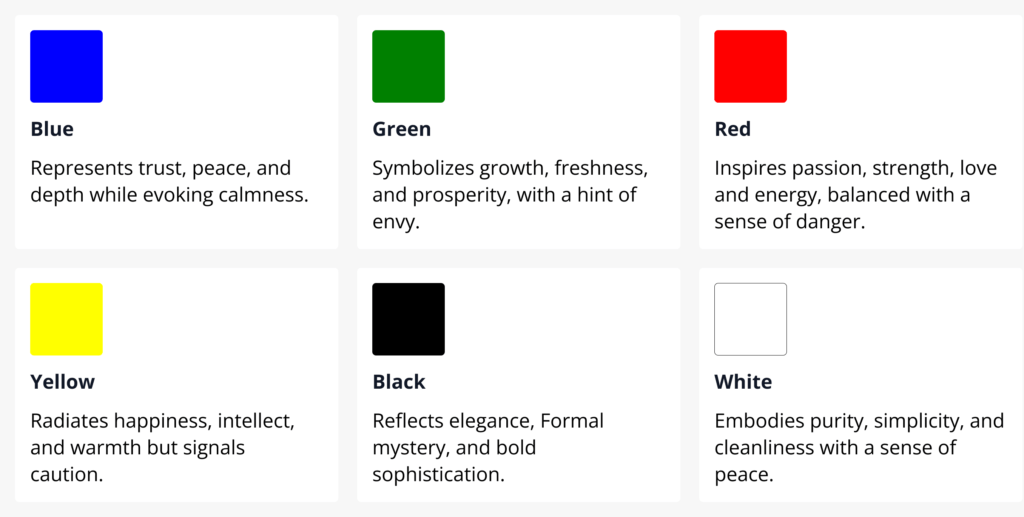 Blue

Represents trust, peace, and depth while evoking calmness.

Green

Symbolizes growth, freshness, and prosperity, with a hint of envy.

Red

Inspires passion, strength, love and energy, balanced with a sense of danger.

Yellow

Radiates happiness, intellect, and warmth but signals caution.

Black

Reflects elegance, Formal mystery, and bold sophistication.

White

Embodies purity, simplicity, and cleanliness with a sense of peace.